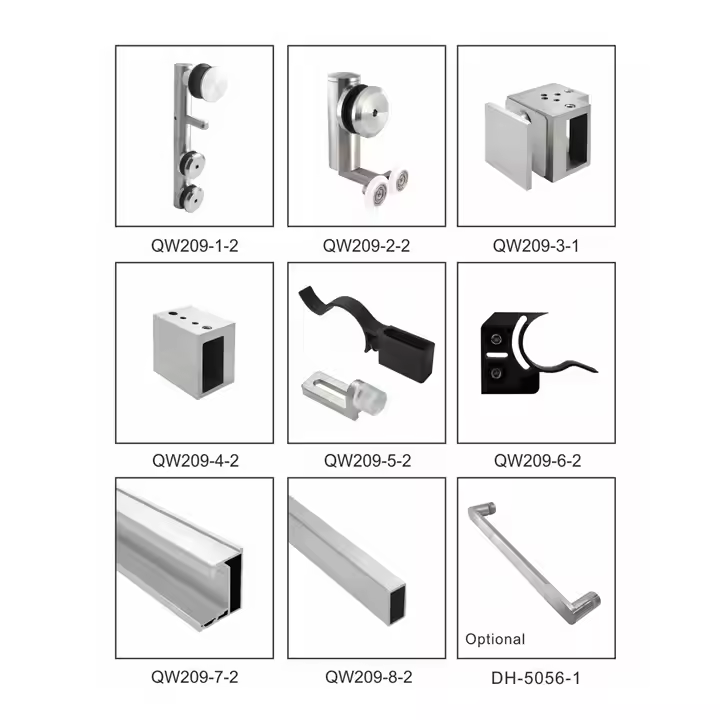 QW209-1-2

QW209-2-2

QW209-3-1

QW209-4-2

QW209-5-2

QW209-6-2

QW209-7-2

QW209-8-2

Optional

DH-5056-1